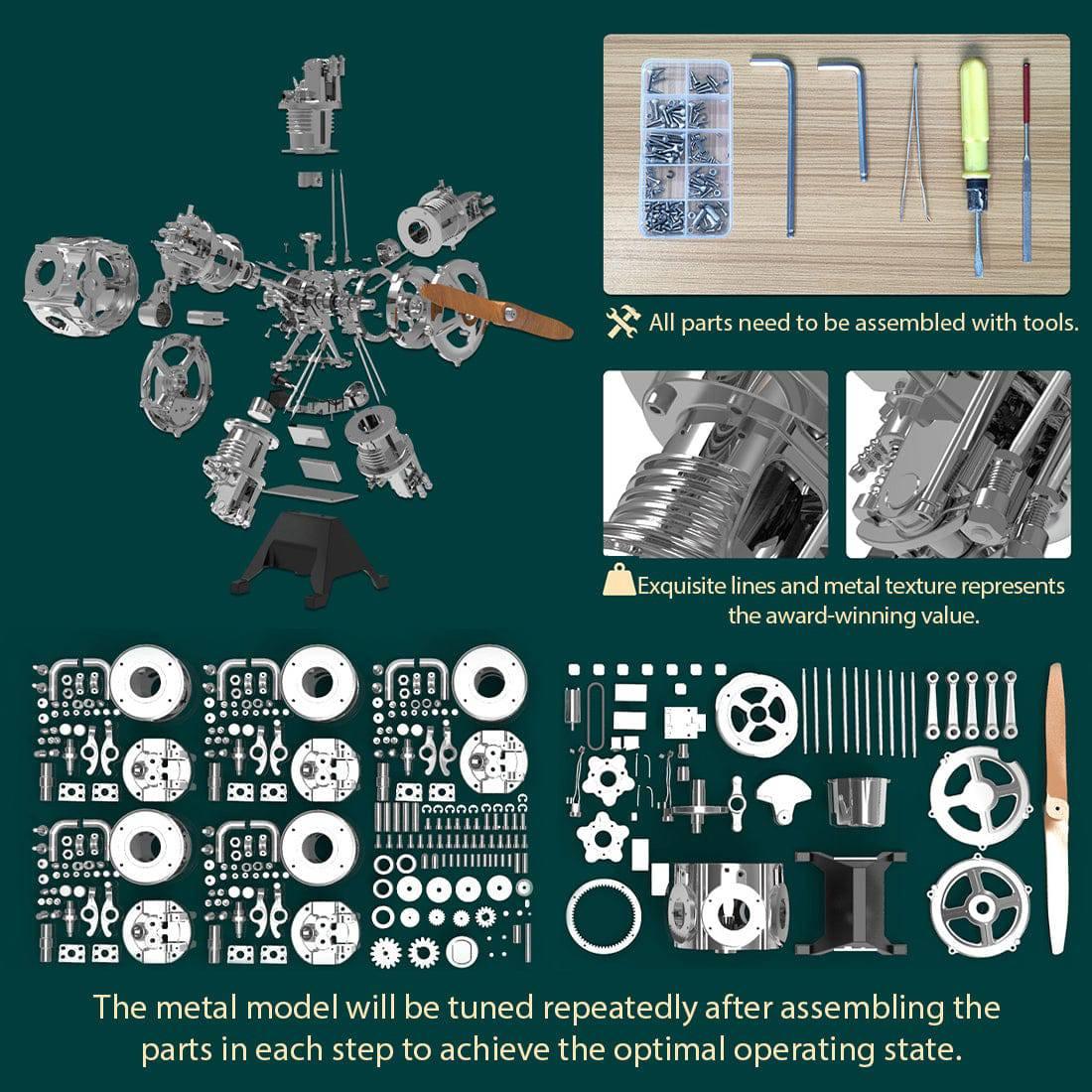 All parts need to be assembled with tools.

Exquisite lines and metal texture represents the award-winning value.

The metal model will be tuned repeatedly after assembling the parts in each step to achieve the optimal operating state.